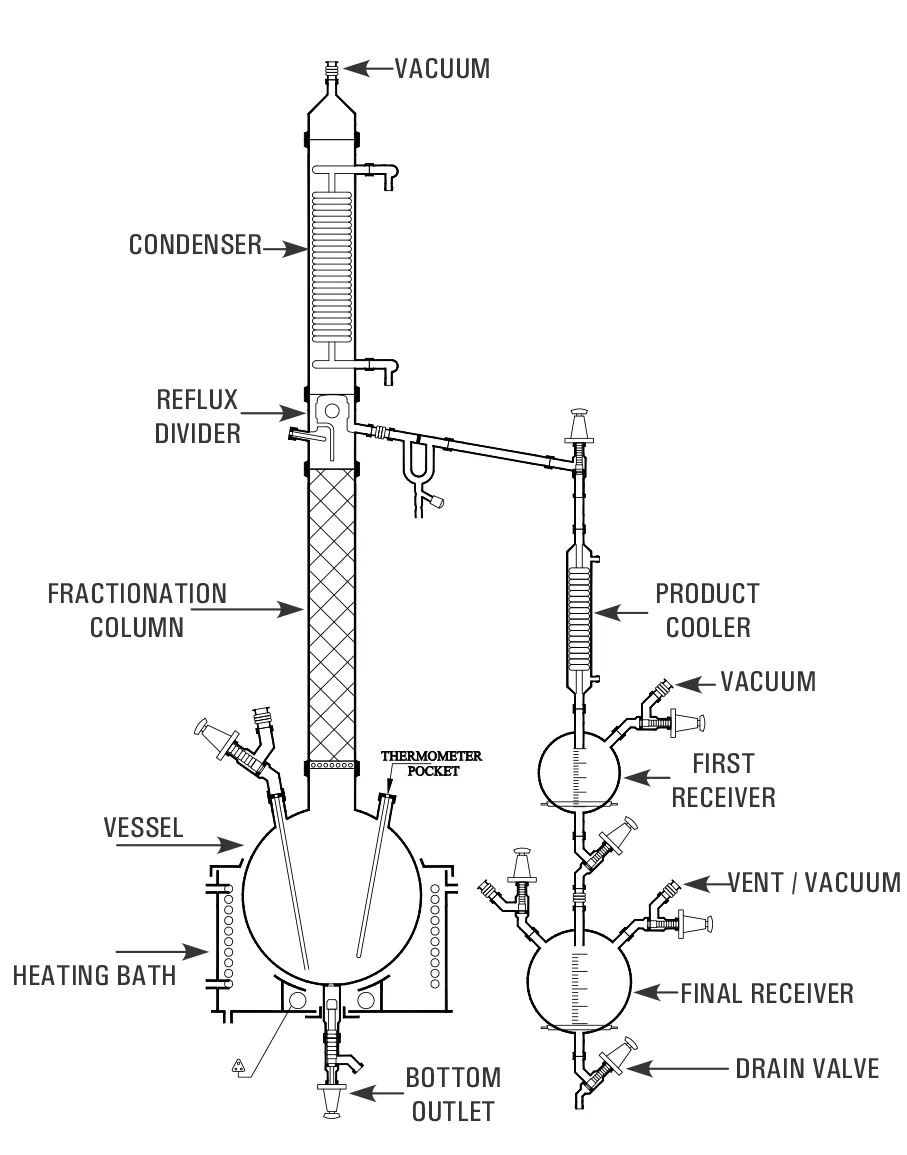 VACUUM

CONDENSER

REFLUX DIVIDER

FRACTIONATION COLUMN

PRODUCT COOLER

VACUUM

THERMOMETER POCKET

FIRST RECEIVER

VESSEL

VENT / VACUUM

HEATING BATH

FINAL RECEIVER

DRAIN VALVE

BOTTOM OUTLET