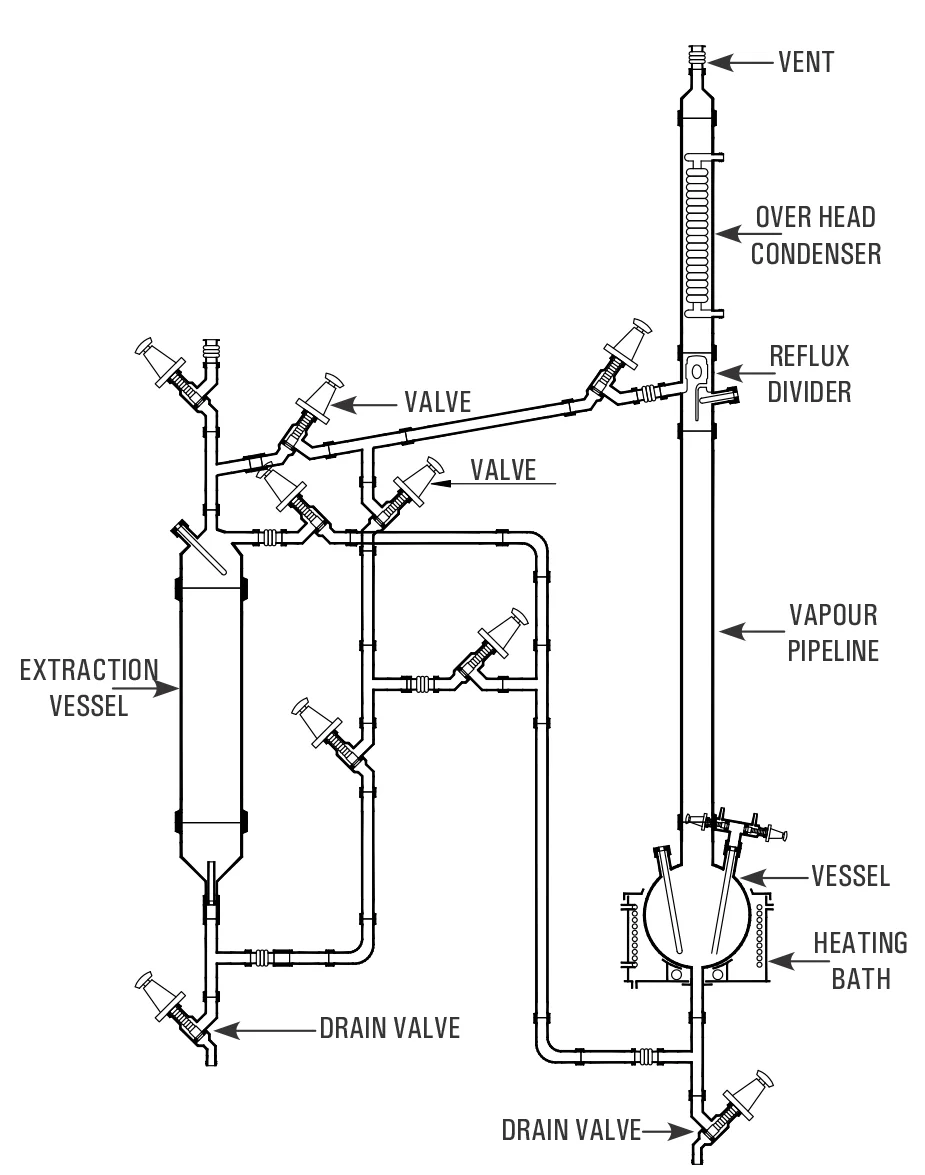 VENT

OVER HEAD CONDENSER

REFLUX DIVIDER

VALVE

VALVE

VAPOUR PIPELINE

EXTRACTION VESSEL

VESSEL

HEATING BATH

DRAIN VALVE

DRAIN VALVE