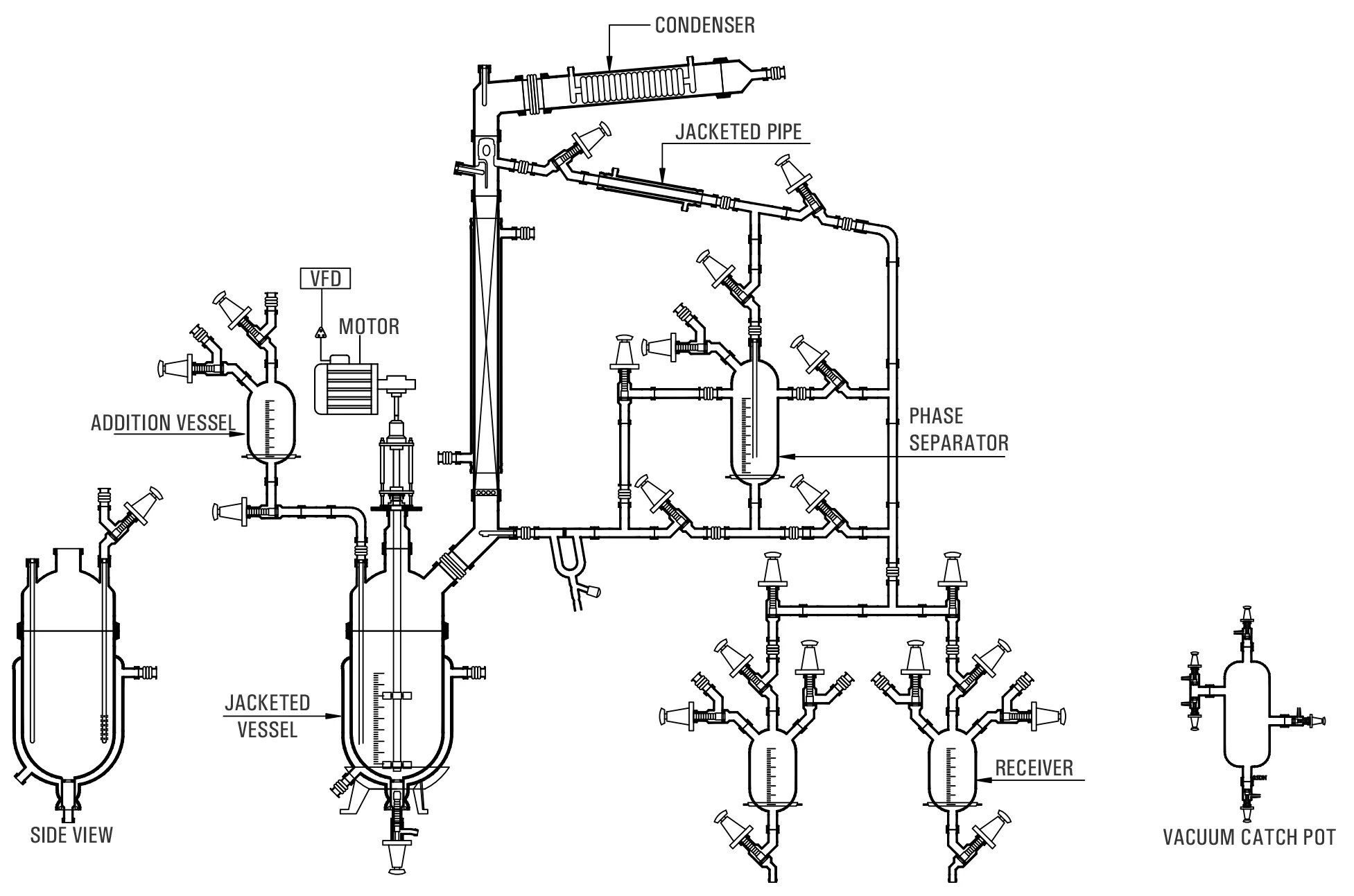 CONDENSER

JACKETED PIPE

VFD

MOTOR

ADDITION VESSEL

PHASE SEPARATOR

JACKETED VESSEL

RECEIVER

SIDE VIEW

VACUUM CATCH POT