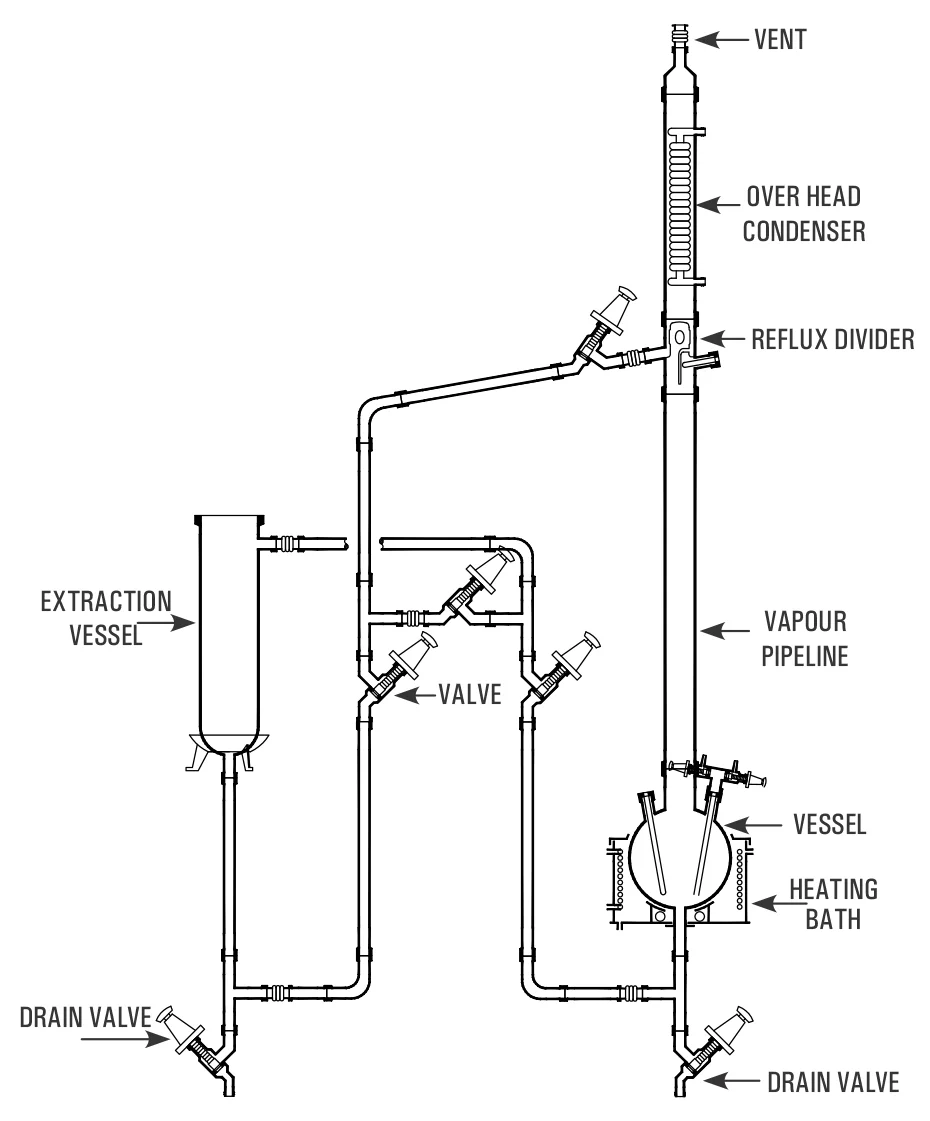 VENT

OVER HEAD CONDENSER

REFLUX DIVIDER

EXTRACTION VESSEL

VAPOUR PIPELINE

VALVE

VESSEL

HEATING BATH

DRAIN VALVE

DRAIN VALVE