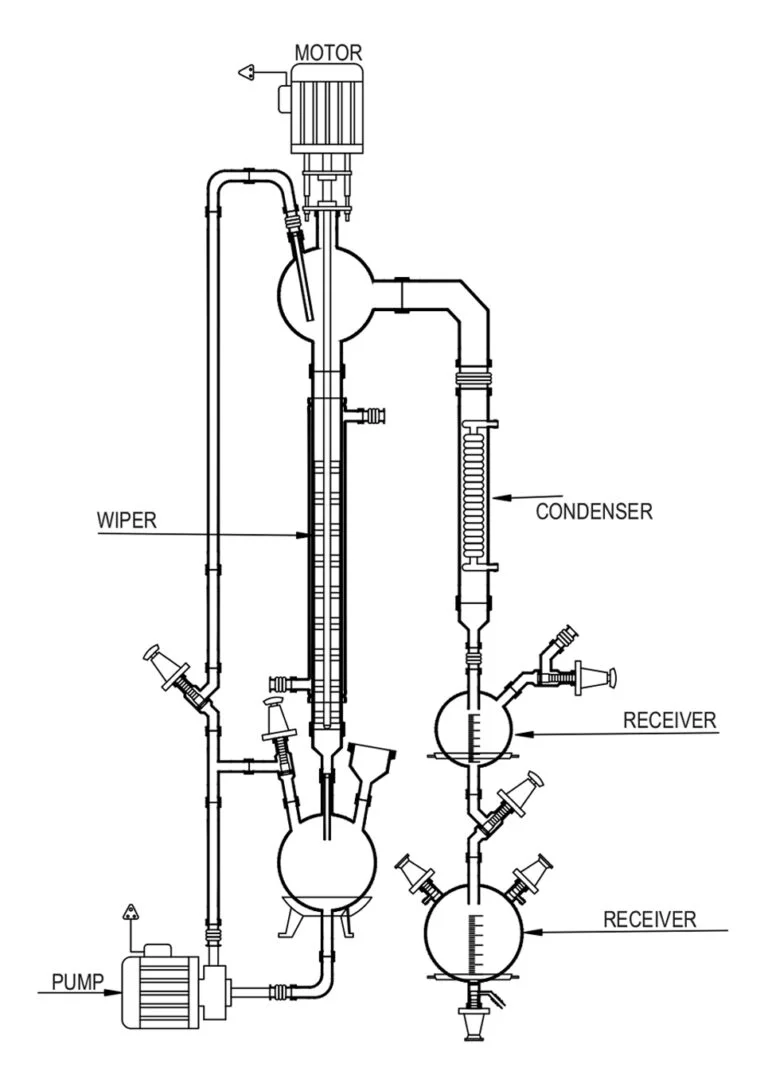 MOTOR

WIPER

CONDENSER

RECEIVER

RECEIVER

PUMP